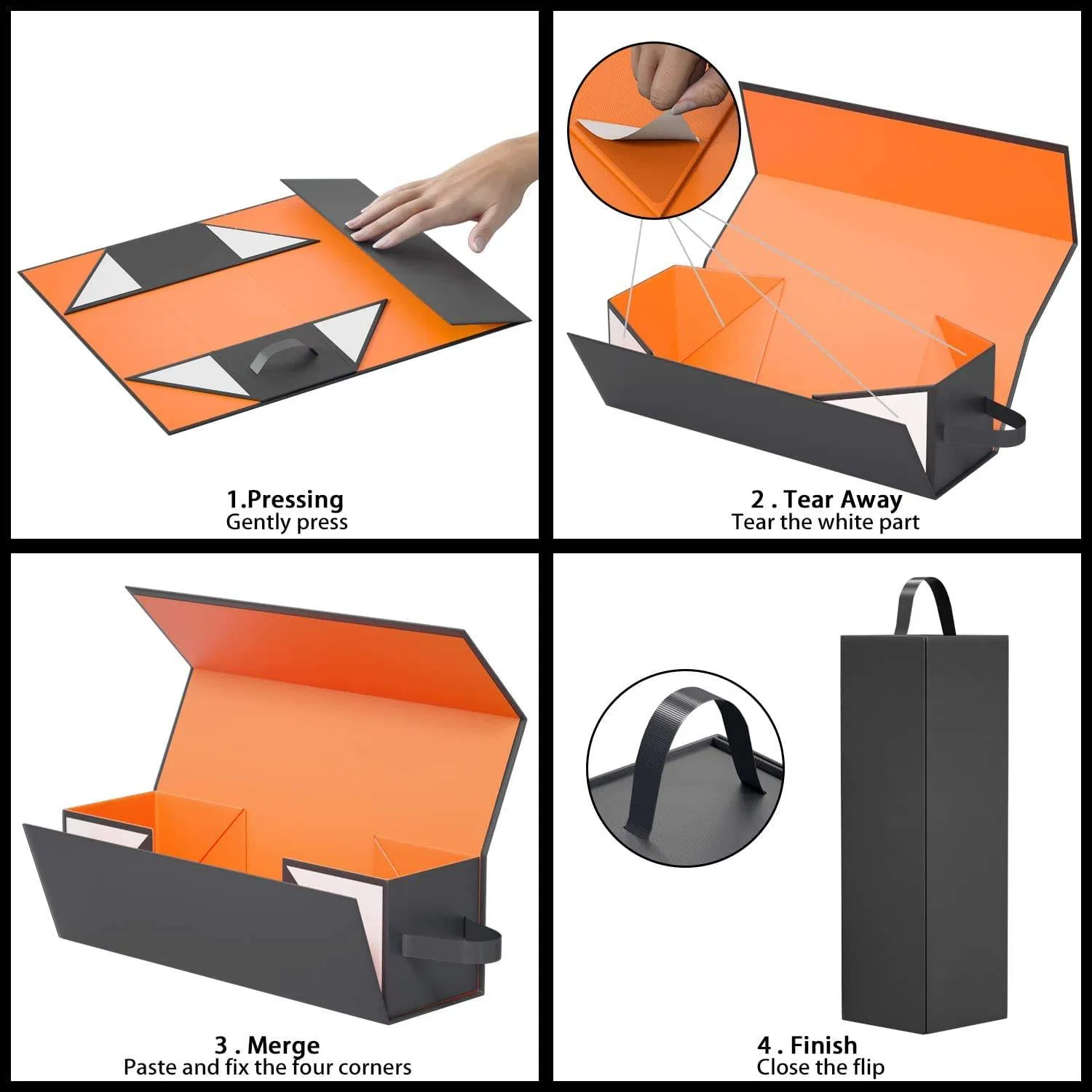 1.Pressing
Gently press

2 . Tear Away
Tear the white part

3 . Merge
Paste and fix the four corners

4 . Finish
Close the flip