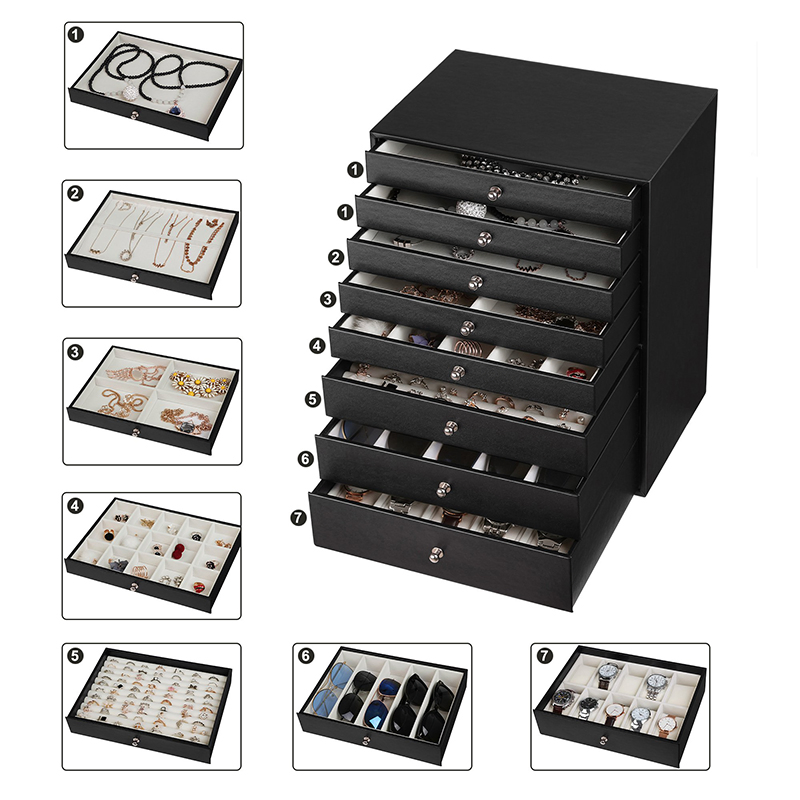 1
2
3
4
5
6
7
1
1
2
3
4
5
6
7